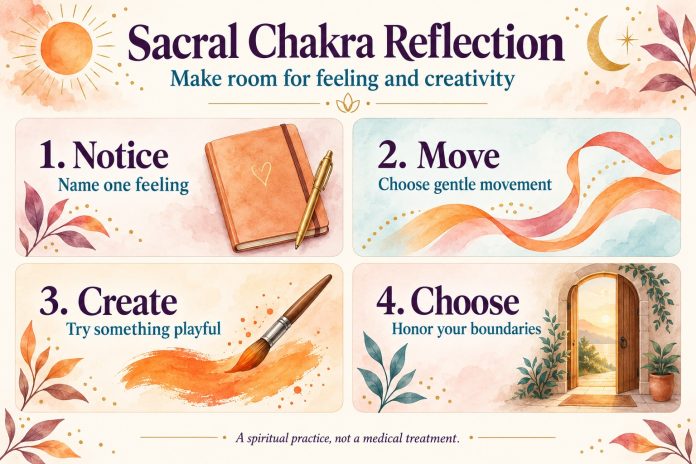 Sacral Chakra Reflection

Make room for feeling and creativity

1. Notice

Name one feeling

2. Move

Choose gentle movement

3. Create

Try something playful

4. Choose

Honor your boundaries

A spiritual practice, not a medical treatment.